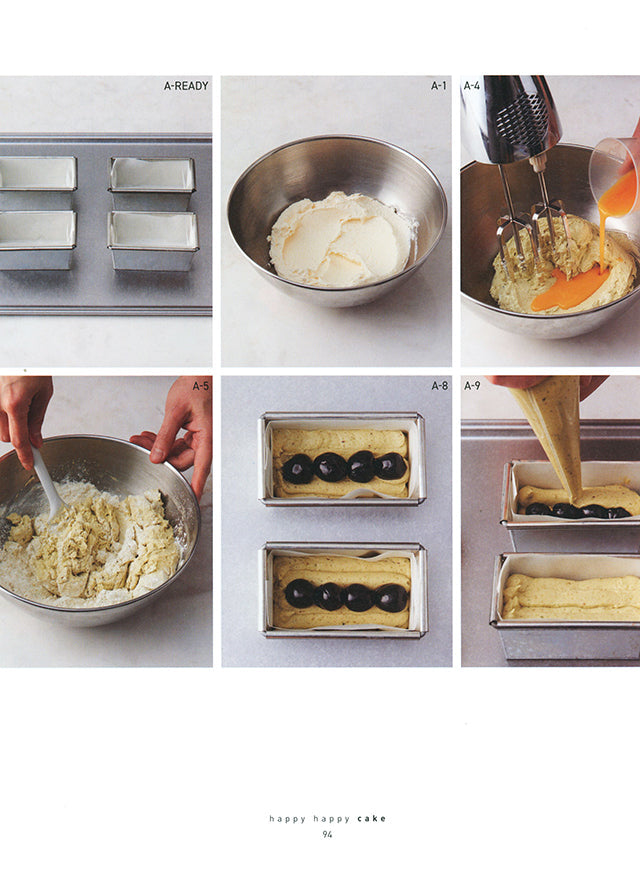 A-READY

A-1

A-4

A-5

A-8

A-9

happy happy cake
94