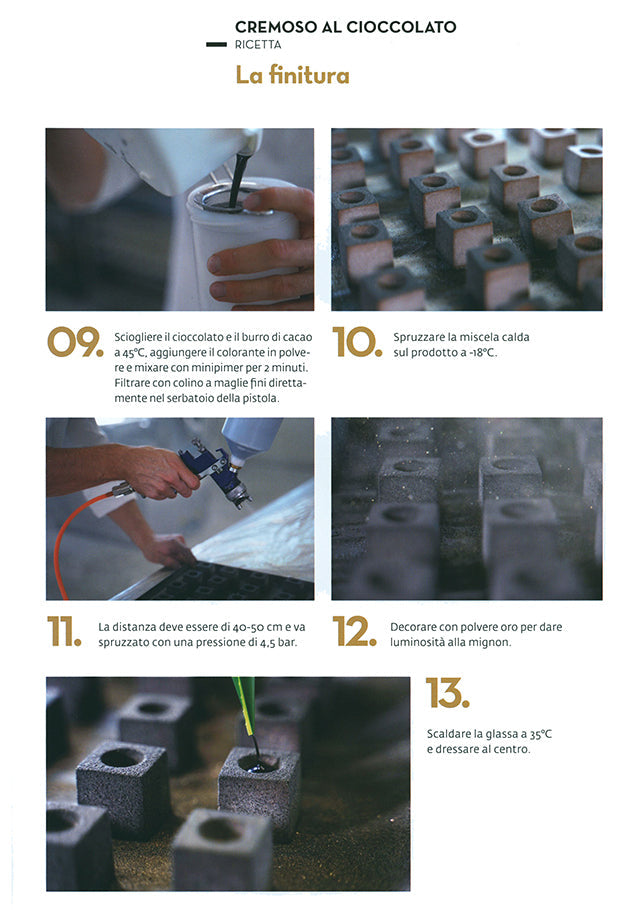 CREMOSO AL CIOCCOLATO
RICETTA

La finitura

09. Sciogliere il cioccolato e il burro di cacao a 45°C, aggiungere il colorante in polvere e mixare con minipimer per 2 minuti. Filtrare con colino a maglie fini direttamente nel serbatoio della pistola.

10. Spruzzare la miscela calda sul prodotto a -18°C.

11. La distanza deve essere di 40-50 cm e va spruzzato con una pressione di 4,5 bar.

12. Decorare con polvere oro per dare luminosità alla mignon.

13.

Scaldare la glassa a 35°C e dressare al centro.