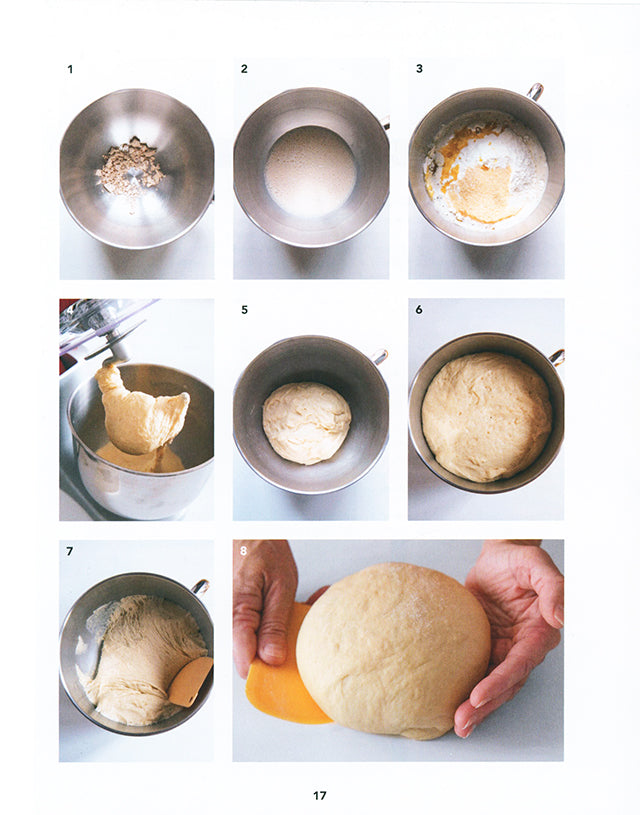 1

2

3

5

6

7

8

17