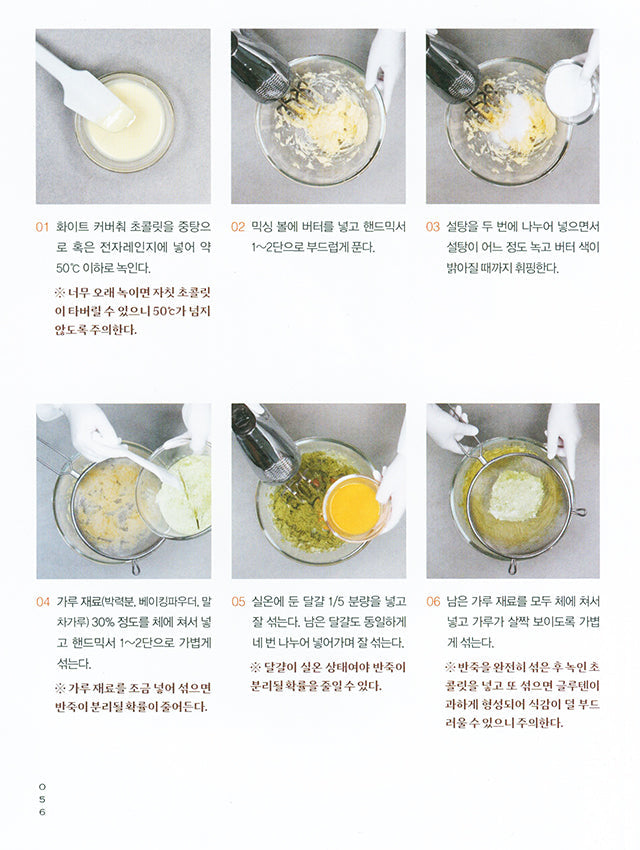 01 화이트 커버춰 초콜릿을 중탕으로 혹은 전자레인지에 넣어 약 50℃ 이하로 녹인다.

※ 너무 오래 녹이면 자칫 초콜릿이 타버릴 수 있으니 50℃가 넘지 않도록 주의한다.

02 믹싱 볼에 버터를 넣고 핸드믹서 1~2단으로 부드럽게 푼다.

03 설탕을 두 번에 나누어 넣으면서 설탕이 어느 정도 녹고 버터 색이 밝아질 때까지 휘핑한다.

04 가루 재료(박력분, 베이킹파우더, 말차가루) 30% 정도를 체에 쳐서 넣고 핸드믹서 1~2단으로 가볍게 섞는다.

※ 가루 재료를 조금 넣어 섞으면 반죽이 분리될 확률이 줄어든다.

05 실온에 둔 달걀 1/5 분량을 넣고 잘 섞는다. 남은 달걀도 동일하게 네 번 나누어 넣어가며 잘 섞는다.

※ 달걀이 실온 상태여야 반죽이 분리될 확률을 줄일 수 있다.

06 남은 가루 재료를 모두 체에 쳐서 넣고 가루가 살짝 보이도록 가볍게 섞는다.

※ 반죽을 완전히 섞은 후 녹인 초콜릿을 넣고 또 섞으면 글루텐이 과하게 형성되어 식감이 덜 부드러울 수 있으니 주의한다.

056