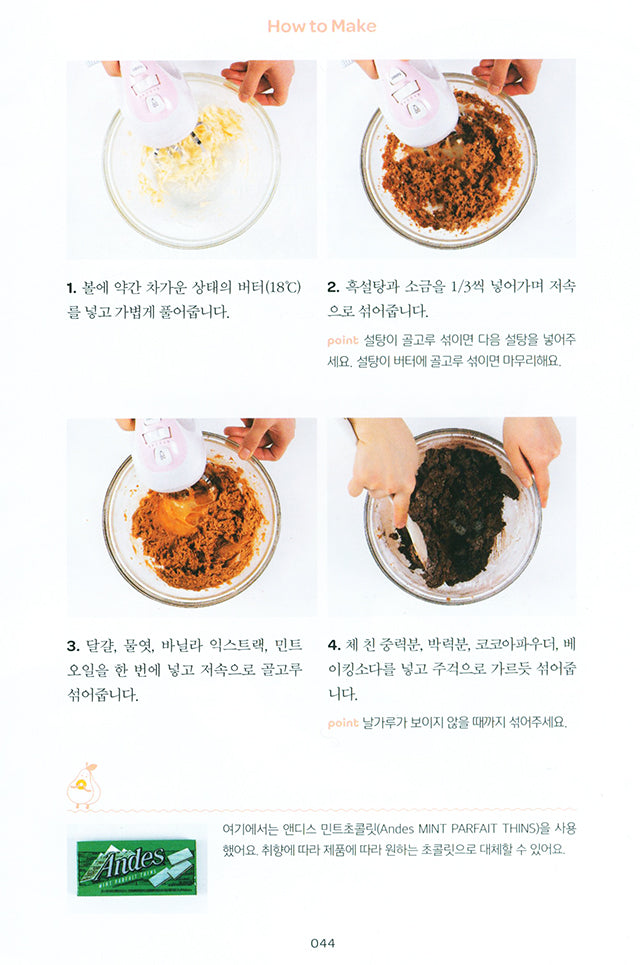 How to Make

1. 볼에 약간 차가운 상태의 버터(18℃)를 넣고 가볍게 풀어줍니다.

2. 흑설탕과 소금을 1/3씩 넣어가며 저속으로 섞어줍니다.

point 설탕이 골고루 섞이면 다음 설탕을 넣어주세요. 설탕이 버터에 골고루 섞이면 마무리해요.

3. 달걀, 물엿, 바닐라 익스트랙, 민트 오일을 한 번에 넣고 저속으로 골고루 섞어줍니다.

4. 체 친 중력분, 박력분, 코코아파우더, 베이킹소다를 넣고 주걱으로 가르듯 섞어줍니다.

point 날가루가 보이지 않을 때까지 섞어주세요.

Andes
MINT PARFAIT THINS

여기에서는 앤디스 민트초콜릿(Andes MINT PARFAIT THINS)을 사용했어요. 취향에 따라 제품에 따라 원하는 초콜릿으로 대체할 수 있어요.

044