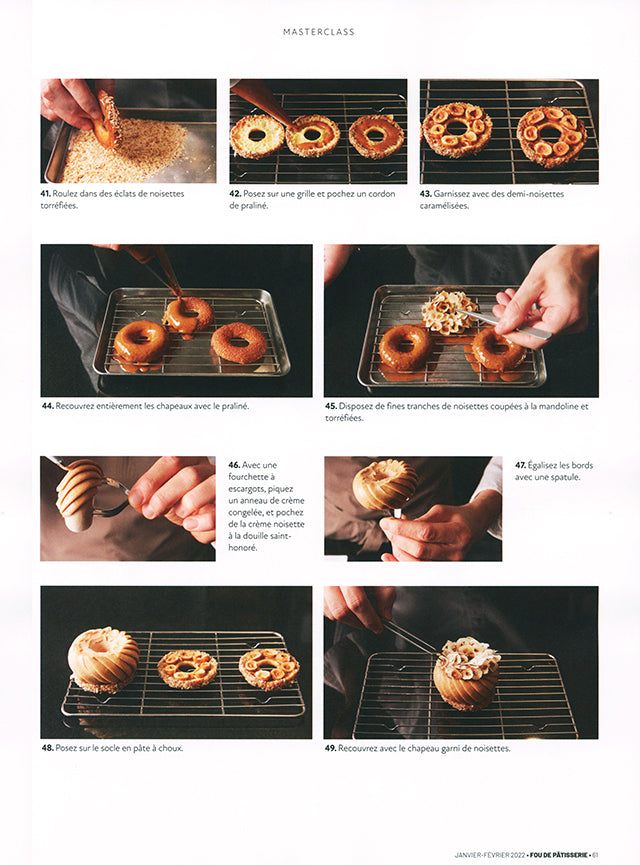 MASTERCLASS

41. Roulez dans des éclats de noisettes torréfiées.

42. Posez sur une grille et pochez un cordon de praliné.

43. Garnissez avec des demi-noisettes caramélisées.

44. Recouvrez entièrement les chapeaux avec le praliné.

45. Disposez de fines tranches de noisettes coupées à la mandoline et torréfiées.

46. Avec une fourchette à escargots, piquez un anneau de crème congelée, et pochez de la crème noisette à la douille saint-honoré.

47. Égalisez les bords avec une spatule.

48. Posez sur le socle en pâte à choux.

49. Recouvrez avec le chapeau garni de noisettes.

JANVIER-FÉVRIER 2022 • FOU DE PÂTISSERIE • 61