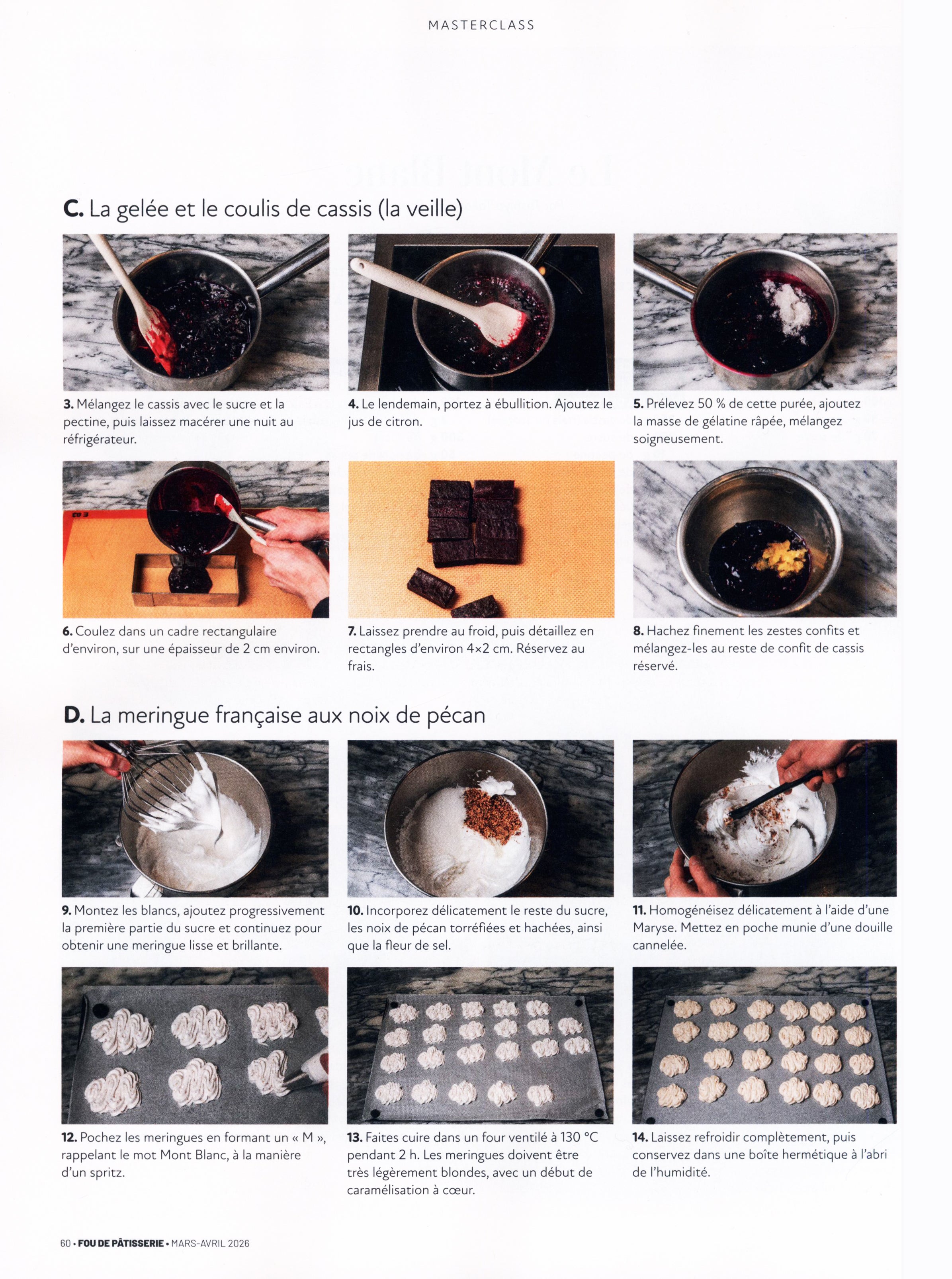 MASTERCLASS

C. La gelée et le coulis de cassis (la veille)

3. Mélangez le cassis avec le sucre et la pectine, puis laissez macérer une nuit au réfrigérateur.

4. Le lendemain, portez à ébullition. Ajoutez le jus de citron.

5. Prélevez 50 % de cette purée, ajoutez la masse de gélatine râpée, mélangez soigneusement.

6. Coulez dans un cadre rectangulaire d'environ, sur une épaisseur de 2 cm environ.

7. Laissez prendre au froid, puis détaillez en rectangles d'environ 4×2 cm. Réservez au frais.

8. Hachez finement les zestes confits et mélangez-les au reste de confit de cassis réservé.

D. La meringue française aux noix de pécan

9. Montez les blancs, ajoutez progressivement la première partie du sucre et continuez pour obtenir une meringue lisse et brillante.

10. Incorporez délicatement le reste du sucre, les noix de pécan torréfiées et hachées, ainsi que la fleur de sel.

11. Homogénéisez délicatement à l'aide d'une Maryse. Mettez en poche munie d'une douille cannelée.

12. Pochez les meringues en formant un « M », rappelant le mot Mont Blanc, à la manière d'un spritz.

13. Faites cuire dans un four ventilé à 130 °C pendant 2 h. Les meringues doivent être très légèrement blondes, avec un début de caramélisation à cœur.

14. Laissez refroidir complètement, puis conservez dans une boîte hermétique à l'abri de l'humidité.

60 • FOU DE PÂTISSERIE • MARS-AVRIL 2026