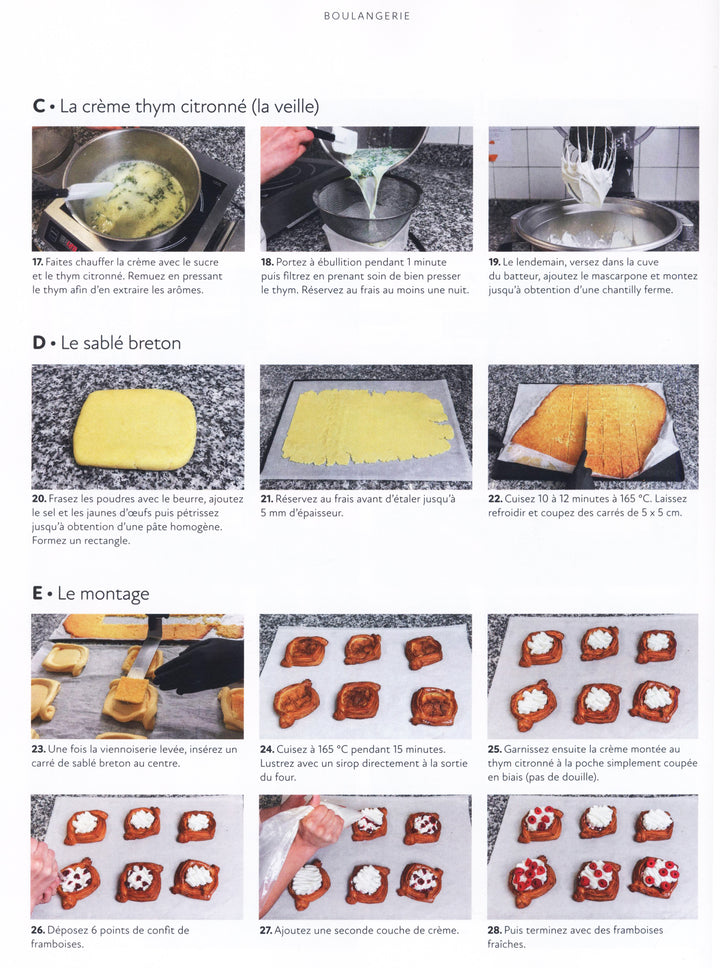 BOULANGERIE

C • La crème thym citronné (la veille)

17. Faites chauffer la crème avec le sucre et le thym citronné. Remuez en pressant le thym afin d'en extraire les arômes.

18. Portez à ébullition pendant 1 minute puis filtrez en prenant soin de bien presser le thym. Réservez au frais au moins une nuit.

19. Le lendemain, versez dans la cuve du batteur, ajoutez le mascarpone et montez jusqu'à obtention d'une chantilly ferme.

D • Le sablé breton

20. Frasez les poudres avec le beurre, ajoutez le sel et les jaunes d'œufs puis pétrissez jusqu'à obtention d'une pâte homogène. Formez un rectangle.

21. Réservez au frais avant d'étaler jusqu'à 5 mm d'épaisseur.

22. Cuisez 10 à 12 minutes à 165 °C. Laissez refroidir et coupez des carrés de 5 x 5 cm.

E • Le montage

23. Une fois la viennoiserie levée, insérez un carré de sablé breton au centre.

24. Cuisez à 165 °C pendant 15 minutes. Lustrez avec un sirop directement à la sortie du four.

25. Garnissez ensuite la crème montée au thym citronné à la poche simplement coupée en biais (pas de douille).

26. Déposez 6 points de confit de framboises.

27. Ajoutez une seconde couche de crème.

28. Puis terminez avec des framboises fraîches.