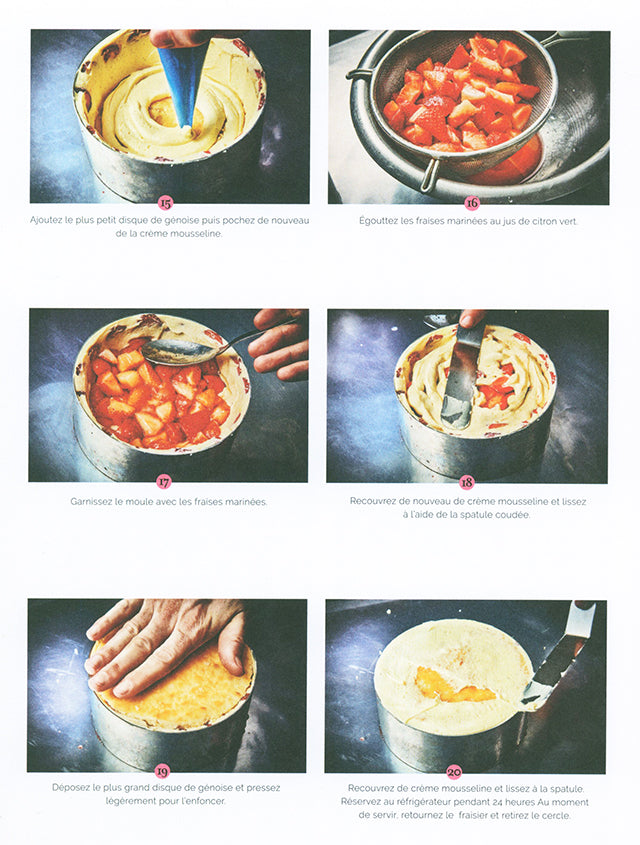 15
Ajoutez le plus petit disque de génoise puis pochez de nouveau de la crème mousseline.

16
Égouttez les fraises marinées au jus de citron vert.

17
Garnissez le moule avec les fraises marinées.

18
Recouvrez de nouveau de crème mousseline et lissez à l'aide de la spatule coudée.

19
Déposez le plus grand disque de génoise et pressez légèrement pour l'enfoncer.

20
Recouvrez de crème mousseline et lissez à la spatule. Réservez au réfrigérateur pendant 24 heures Au moment de servir, retournez le fraisier et retirez le cercle.