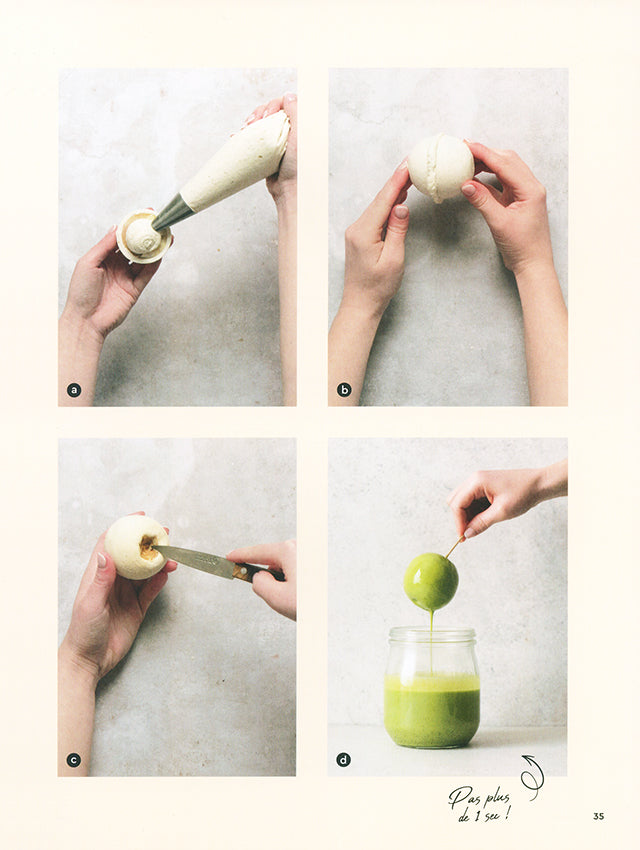 a

b

c

d

Pas plus de 1 sec !

35