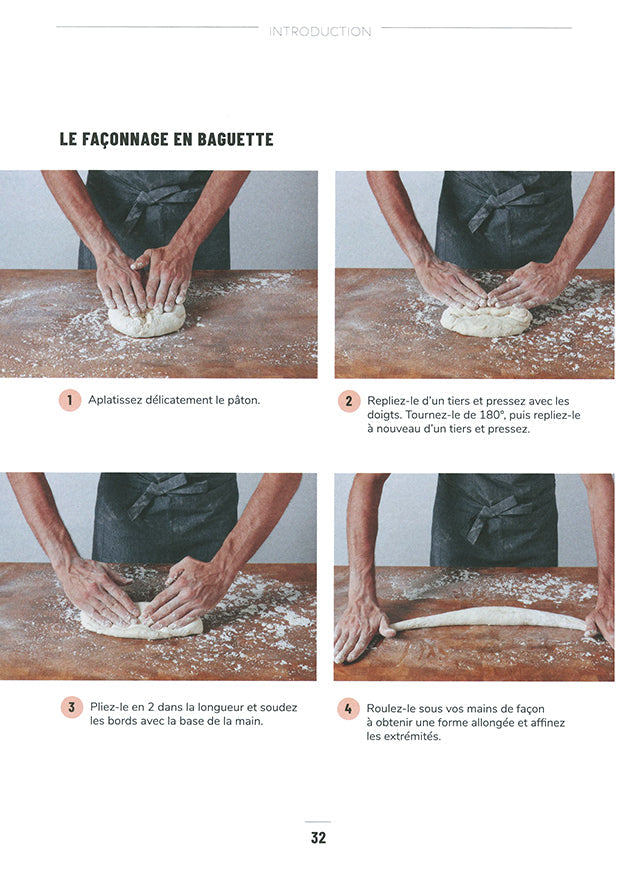 INTRODUCTION

LE FAÇONNAGE EN BAGUETTE

1 Aplatissez délicatement le pâton.

2 Repliez-le d'un tiers et pressez avec les doigts. Tournez-le de 180°, puis repliez-le à nouveau d'un tiers et pressez.

3 Pliez-le en 2 dans la longueur et soudez les bords avec la base de la main.

4 Roulez-le sous vos mains de façon à obtenir une forme allongée et affinez les extrémités.

32