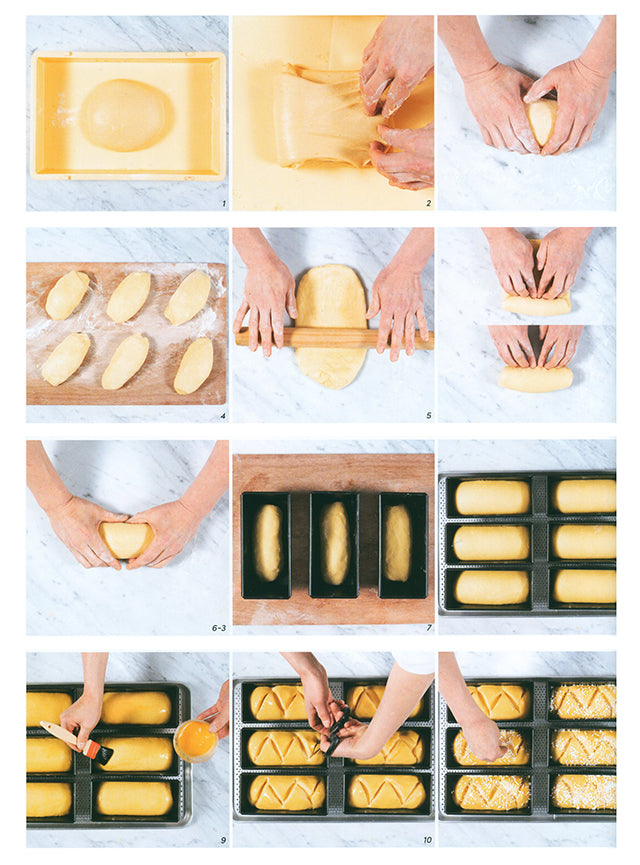 1

2

4

5

6-3

7

9

10