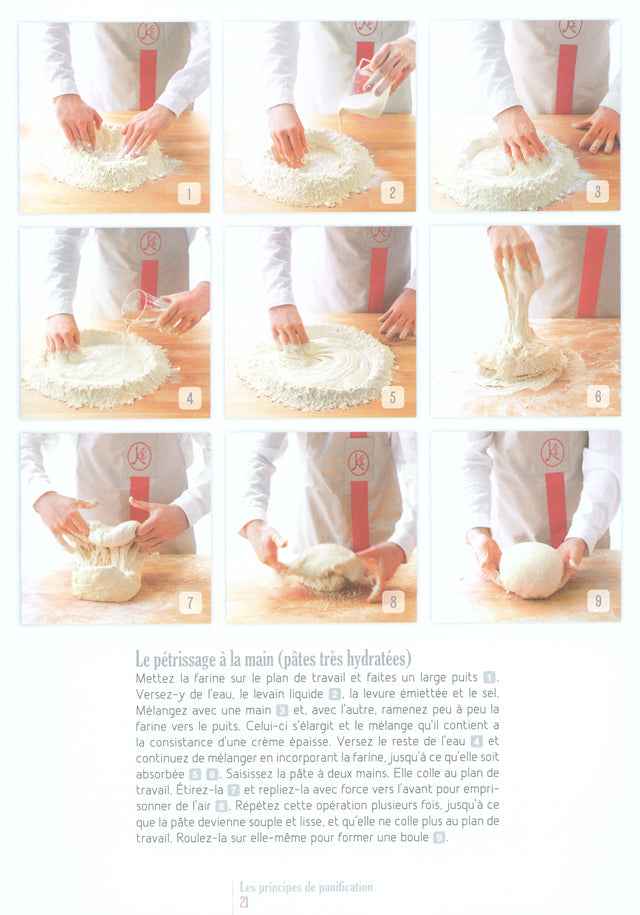 1

2

3

4

5

6

7

8

9

Le pétrissage à la main (pâtes très hydratées)
Mettez la farine sur le plan de travail et faites un large puits 1. Versez-y de l'eau, le levain liquide 2, la levure émiettée et le sel. Mélangez avec une main 3 et, avec l'autre, ramenez peu à peu la farine vers le puits. Celui-ci s'élargit et le mélange qu'il contient a la consistance d'une crème épaisse. Versez le reste de l'eau 4 et continuez de mélanger en incorporant la farine, jusqu'à ce qu'elle soit absorbée 5 6. Saisissez la pâte à deux mains. Elle colle au plan de travail. Étirez-la 7 et repliez-la avec force vers l'avant pour emprisonner de l'air 8. Répétez cette opération plusieurs fois, jusqu'à ce que la pâte devienne souple et lisse, et qu'elle ne colle plus au plan de travail. Roulez-la sur elle-même pour former une boule 9.

Les principes de panification
21