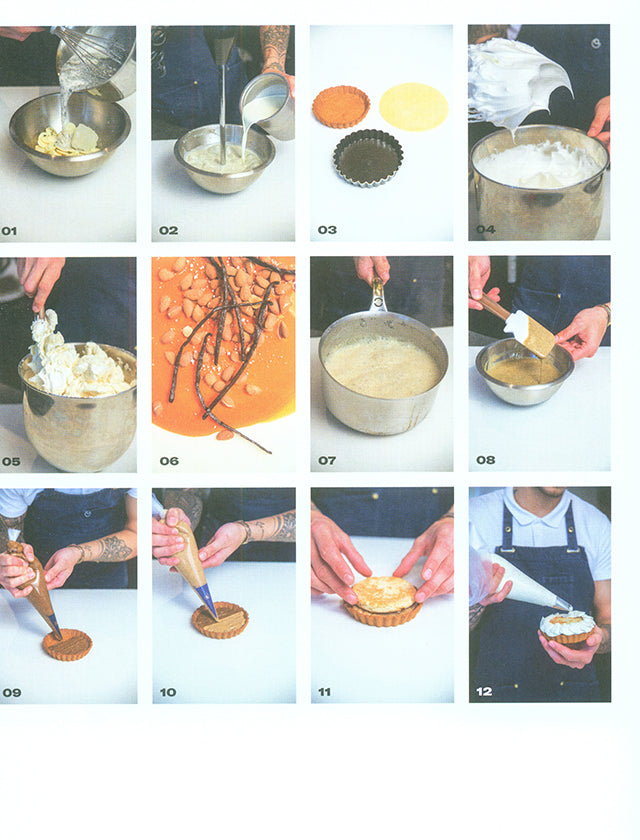 01

02

03

04

05

06

07

08

09

10

11

12