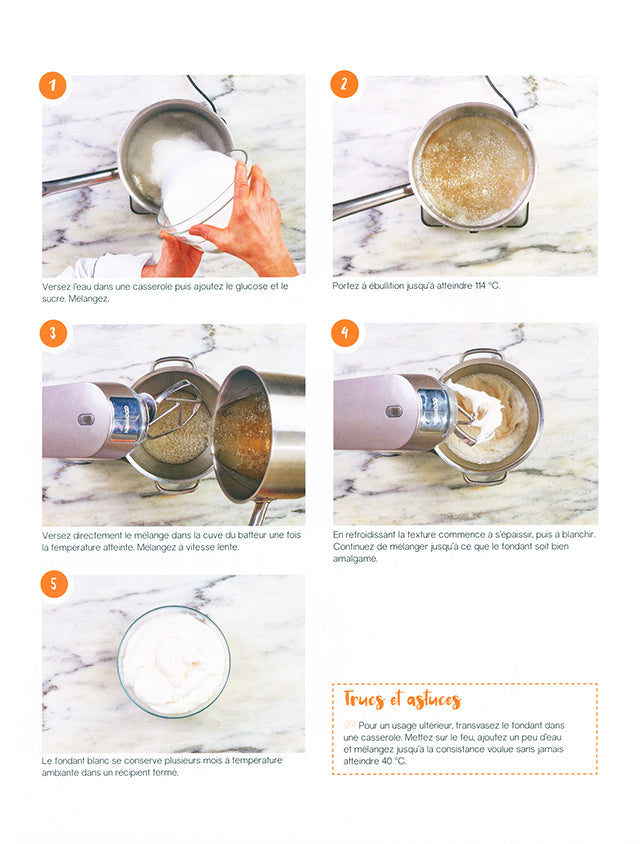 1

Versez l'eau dans une casserole puis ajoutez le glucose et le sucre. Mélangez.

2

Portez à ébullition jusqu'à atteindre 114 °C.

3

Versez directement le mélange dans la cuve du batteur une fois la température atteinte. Mélangez à vitesse lente.

4

En refroidissant la texture commence à s'épaissir, puis à blanchir. Continuez de mélanger jusqu'à ce que le fondant soit bien amalgamé.

5

Le fondant blanc se conserve plusieurs mois à température ambiante dans un récipient fermé.

Trucs et astuces

Pour un usage ultérieur, transvasez le fondant dans une casserole. Mettez sur le feu, ajoutez un peu d'eau et mélangez jusqu'à la consistance voulue sans jamais atteindre 40 °C.