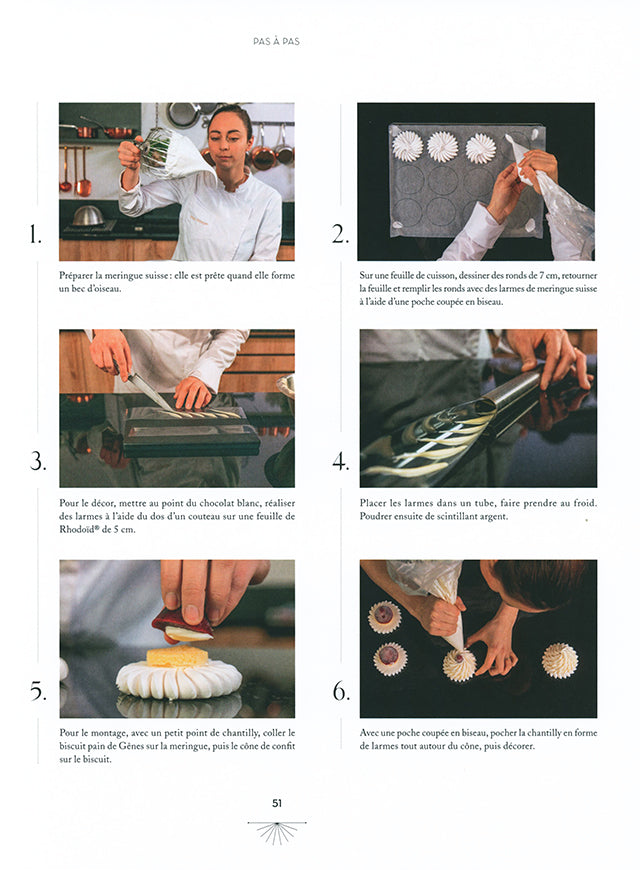 PAS À PAS

1.

Préparer la meringue suisse : elle est prête quand elle forme un bec d'oiseau.

2.

Sur une feuille de cuisson, dessiner des ronds de 7 cm, retourner la feuille et remplir les ronds avec des larmes de meringue suisse à l'aide d'une poche coupée en biseau.

3.

Pour le décor, mettre au point du chocolat blanc, réaliser des larmes à l'aide du dos d'un couteau sur une feuille de Rhodoïd® de 5 cm.

4.

Placer les larmes dans un tube, faire prendre au froid. Poudrer ensuite de scintillant argent.

5.

Pour le montage, avec un petit point de chantilly, coller le biscuit pain de Gênes sur la meringue, puis le cône de confit sur le biscuit.

6.

Avec une poche coupée en biseau, pocher la chantilly en forme de larmes tout autour du cône, puis décorer.

51