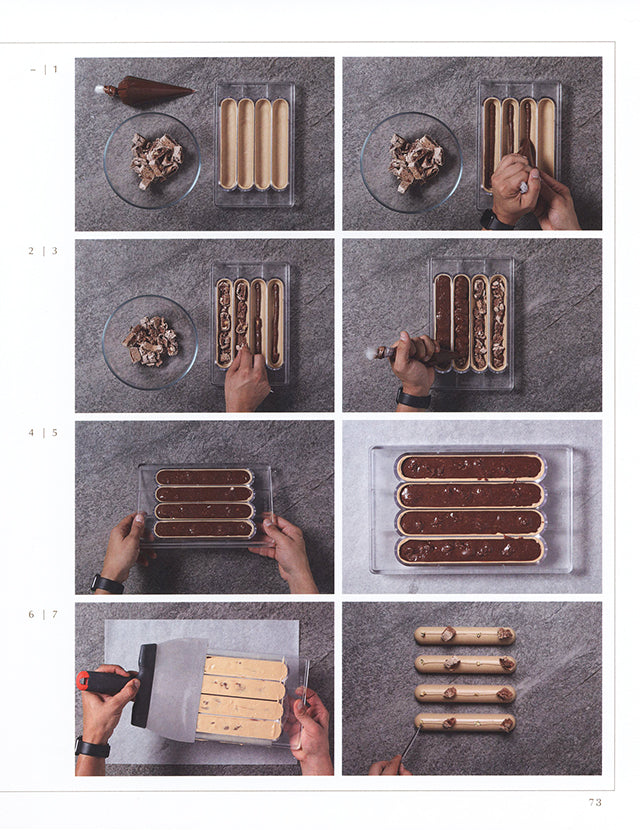 – | 1

2 | 3

4 | 5

6 | 7

73