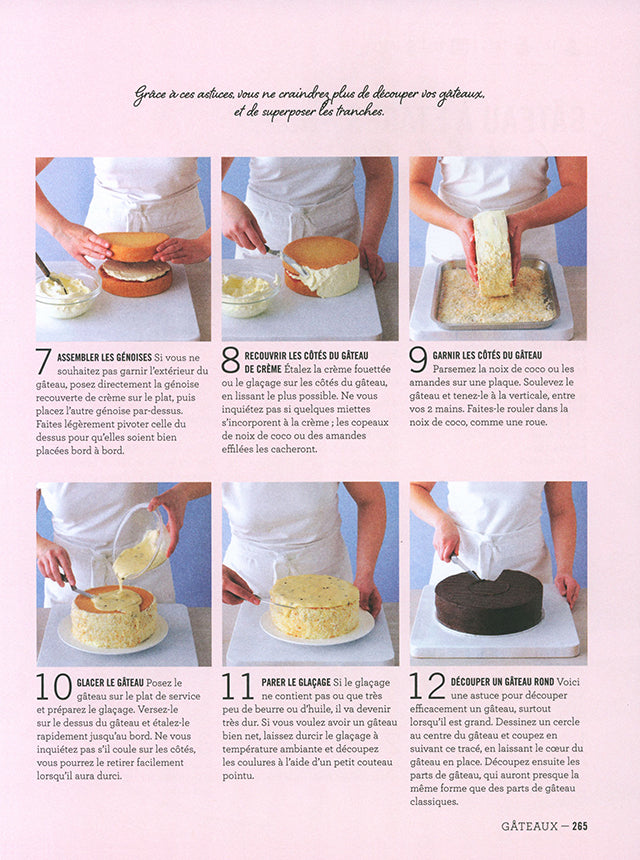 Grâce à ces astuces, vous ne craindrez plus de découper vos gâteaux, et de superposer les tranches.

7 ASSEMBLER LES GÉNOISES Si vous ne souhaitez pas garnir l'extérieur du gâteau, posez directement la génoise recouverte de crème sur le plat, puis placez l'autre génoise par-dessus. Faites légèrement pivoter celle du dessus pour qu'elles soient bien placées bord à bord.

8 RECOUVRIR LES CÔTÉS DU GÂTEAU DE CRÈME Étalez la crème fouettée ou le glaçage sur les côtés du gâteau, en lissant le plus possible. Ne vous inquiétez pas si quelques miettes s'incorporent à la crème ; les copeaux de noix de coco ou des amandes effilées les cacheront.

9 GARNIR LES CÔTÉS DU GÂTEAU Parsemez la noix de coco ou les amandes sur une plaque. Soulevez le gâteau et tenez-le à la verticale, entre vos 2 mains. Faites-le rouler dans la noix de coco, comme une roue.

10 GLACER LE GÂTEAU Posez le gâteau sur le plat de service et préparez le glaçage. Versez-le sur le dessus du gâteau et étalez-le rapidement jusqu'au bord. Ne vous inquiétez pas s'il coule sur les côtés, vous pourrez le retirer facilement lorsqu'il aura durci.

11 PARER LE GLAÇAGE Si le glaçage ne contient pas ou que très peu de beurre ou d'huile, il va devenir très dur. Si vous voulez avoir un gâteau bien net, laissez durcir le glaçage à température ambiante et découpez les coulures à l'aide d'un petit couteau pointu.

12 DÉCOUPER UN GÂTEAU ROND Voici une astuce pour découper efficacement un gâteau, surtout lorsqu'il est grand. Dessinez un cercle au centre du gâteau et coupez en suivant ce tracé, en laissant le cœur du gâteau en place. Découpez ensuite les parts de gâteau, qui auront presque la même forme que des parts de gâteau classiques.

GÂTEAUX — 265