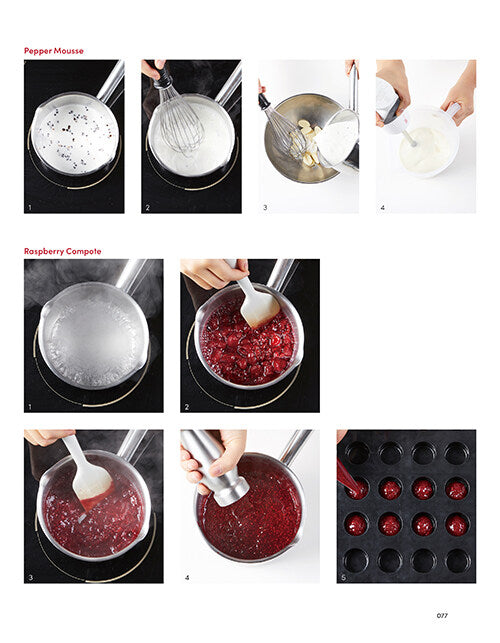 Pepper Mousse

1

2

3

4

Raspberry Compote

1

2

3

4

5

077