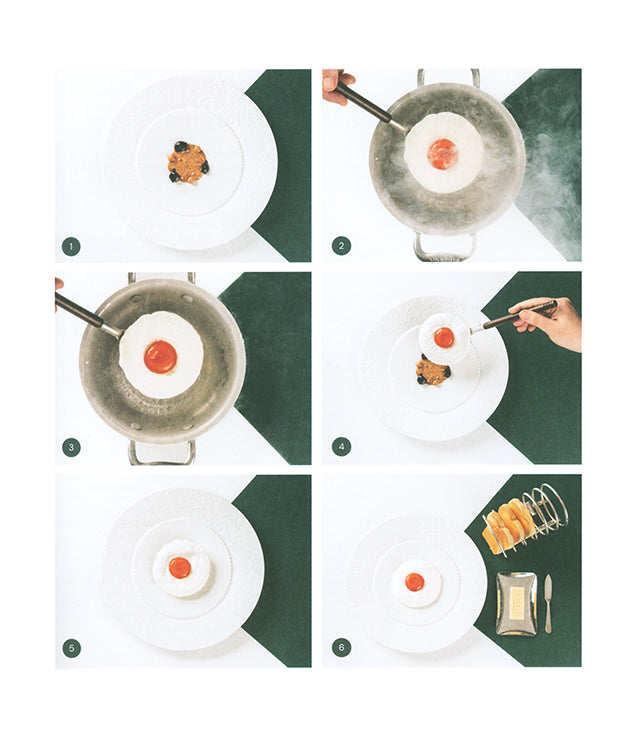 1

2

3

4

5

6