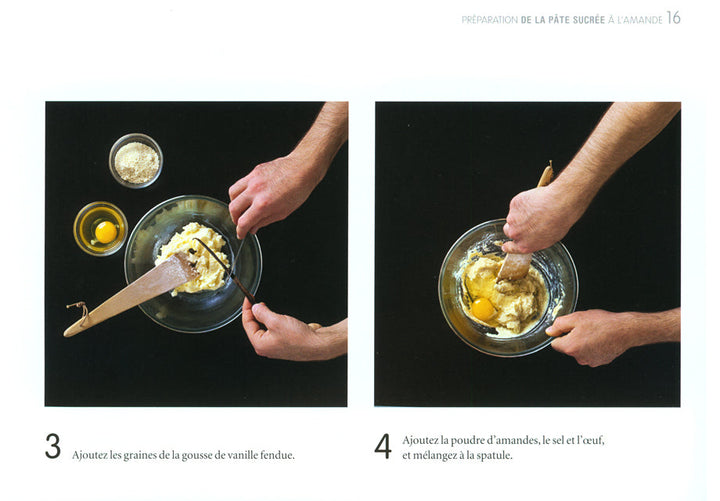 PRÉPARATION DE LA PÂTE SUCRÉE À L'AMANDE 16

3 Ajoutez les graines de la gousse de vanille fendue.

4 Ajoutez la poudre d'amandes, le sel et l'œuf, et mélangez à la spatule.